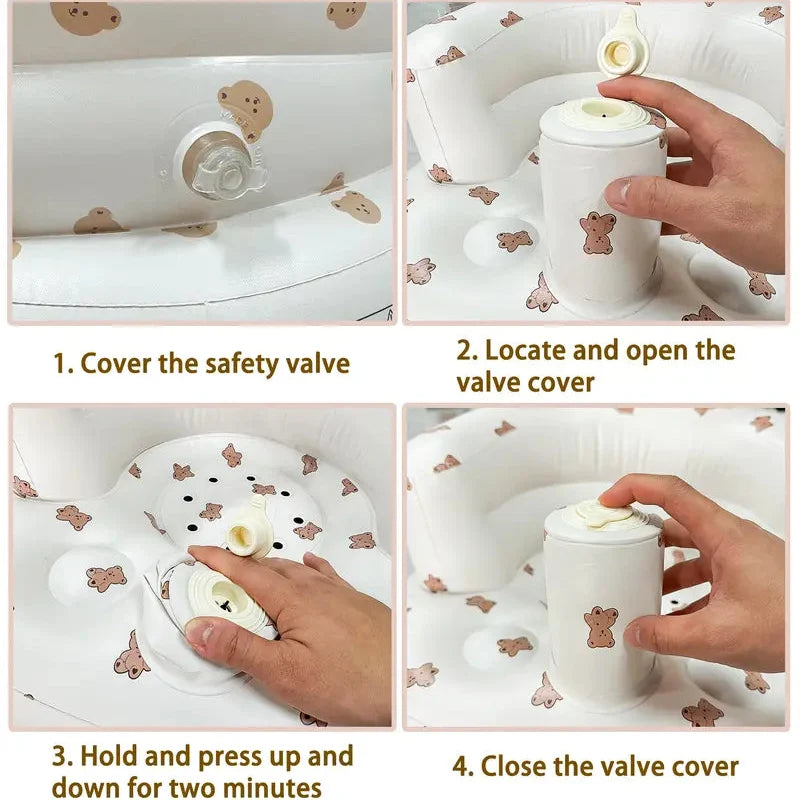 1. Cover the safety valve

2. Locate and open the valve cover

3. Hold and press up and down for two minutes

4. Close the valve cover