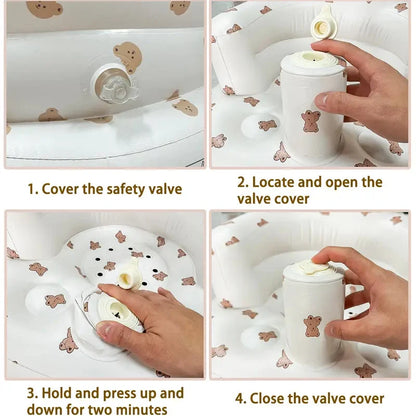 1. Cover the safety valve

2. Locate and open the valve cover

3. Hold and press up and down for two minutes

4. Close the valve cover