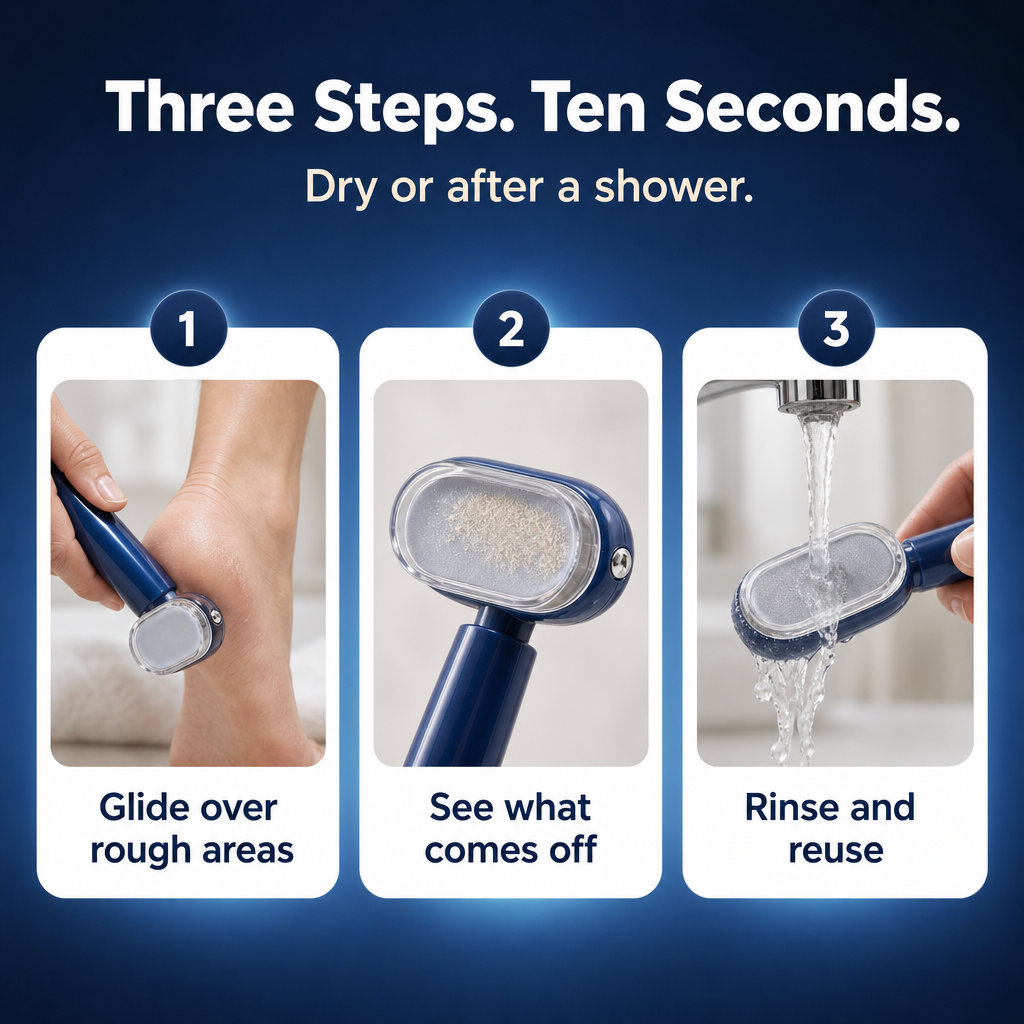 Three Steps. Ten Seconds.

Dry or after a shower.

1

Glide over rough areas

2

See what comes off

3

Rinse and reuse