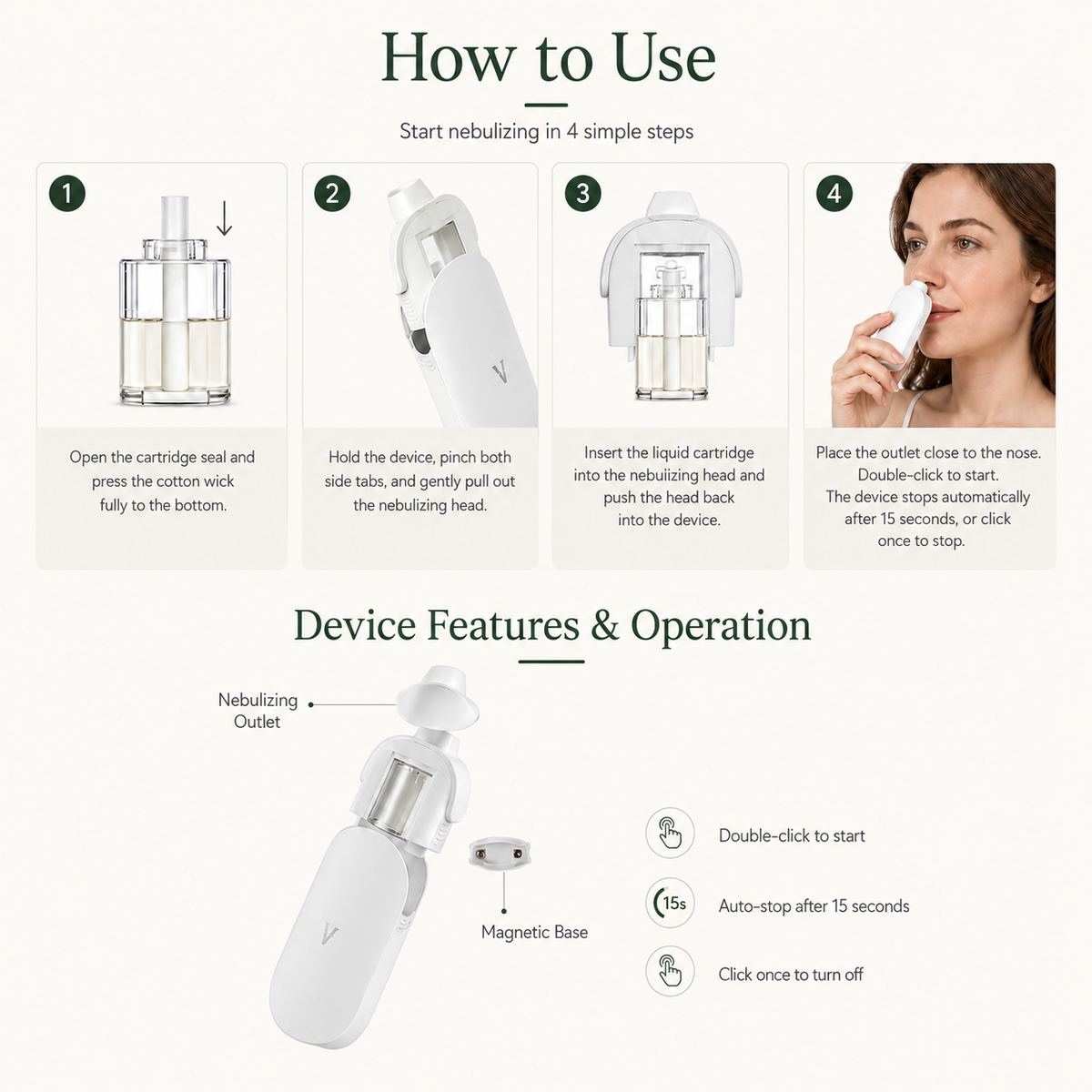 How to Use

Start nebulizing in 4 simple steps

1

Open the cartridge seal and press the cotton wick fully to the bottom.

2

V

Hold the device, pinch both side tabs, and gently pull out the nebulizing head.

3

Insert the liquid cartridge into the nebuiizing head and push the head back into the device.

4

Place the outlet close to the nose. Double-click to start. The device stops automatically after 15 seconds, or click once to stop.

Device Features & Operation

Nebulizing Outlet

V

Magnetic Base

Double-click to start

15s

Auto-stop after 15 seconds

Click once to turn off